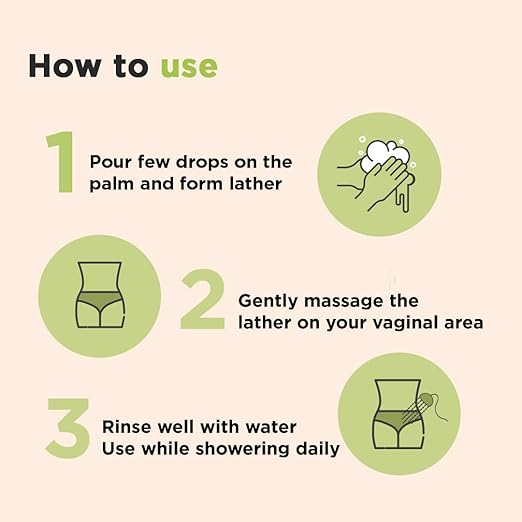 How to use

1 Pour few drops on the palm and form lather

2 Gently massage the lather on your vaginal area

3 Rinse well with water
Use while showering daily